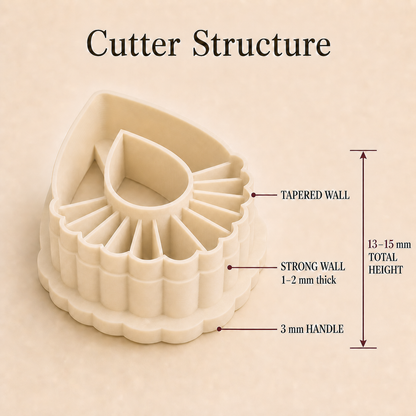 Cutter Structure

TAPERED WALL

STRONG WALL
1–2 mm thick

3 mm HANDLE

13–15 mm
TOTAL
HEIGHT